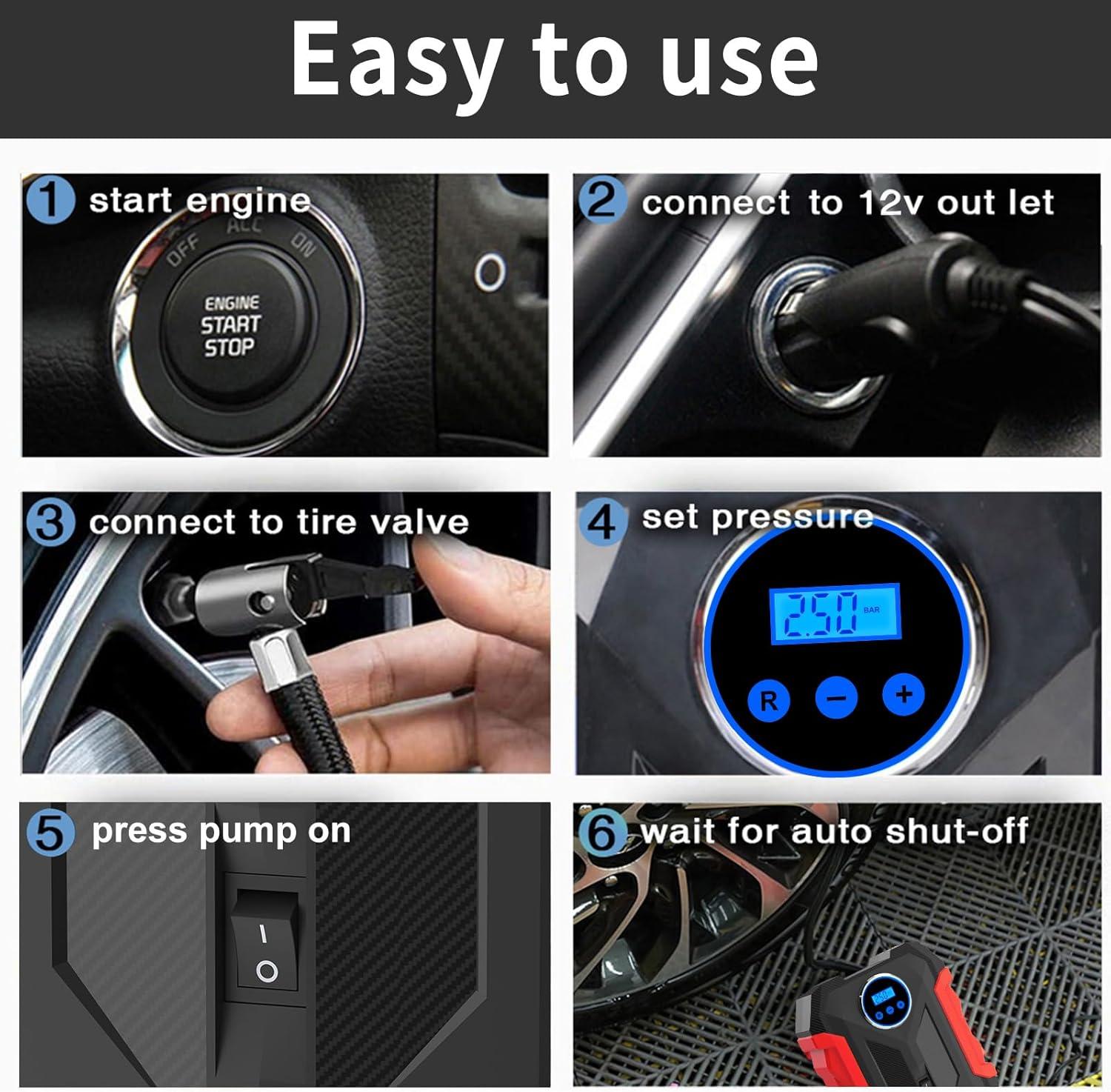 Easy to use

1 start engine

OFF ACC ON

ENGINE START STOP

2 connect to 12v out let

3 connect to tire valve

4 set pressure

2.50 BAR

R − +

5 press pump on

I O

6 wait for auto shut-off